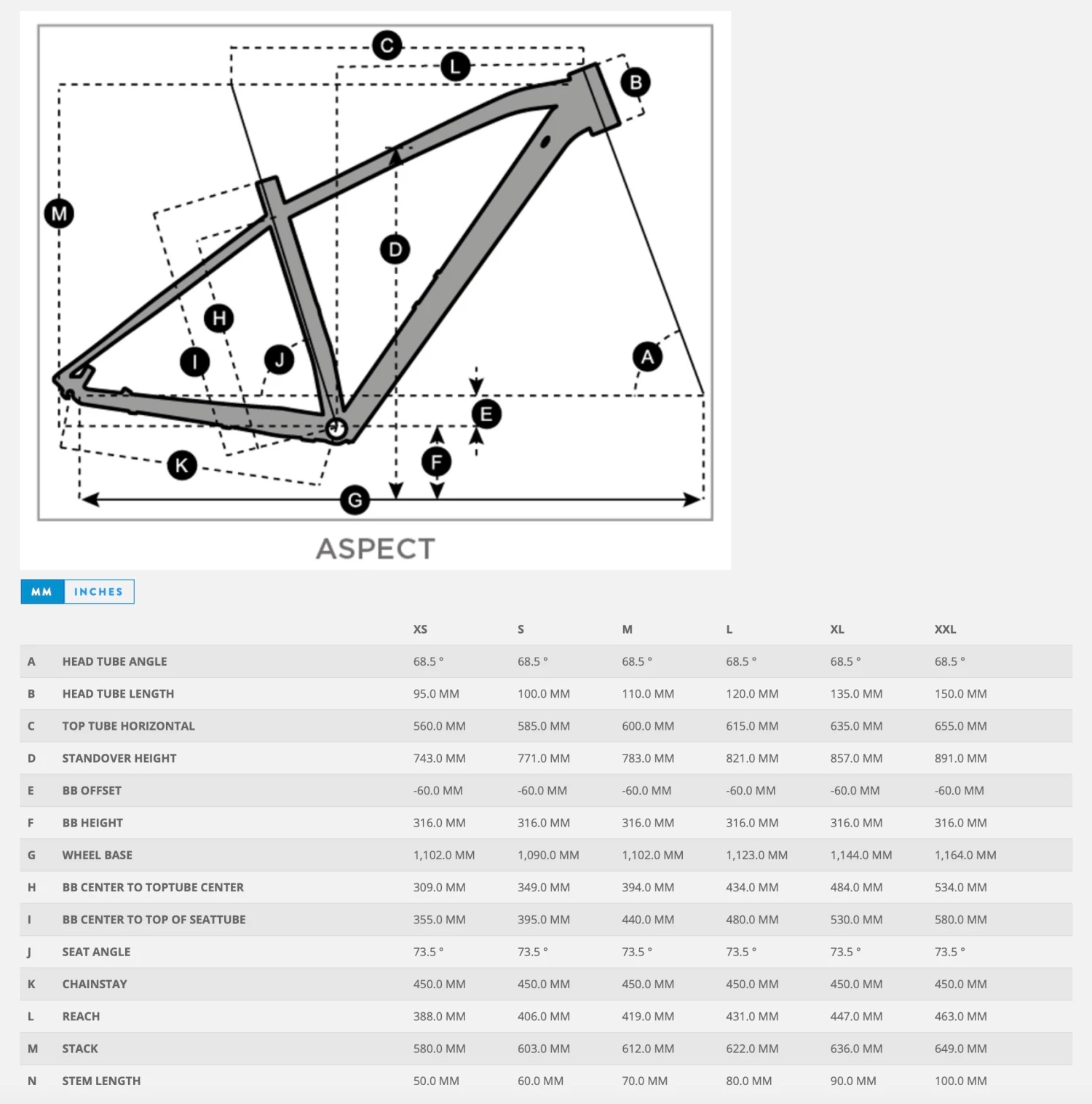 C
L
B
M
D
H
I
J
A
E
F
K
G

ASPECT

MM INCHES

| | | XS | S | M | L | XL | XXL |
|---|---|---|---|---|---|---|---|
| A | HEAD TUBE ANGLE | 68.5 ° | 68.5 ° | 68.5 ° | 68.5 ° | 68.5 ° | 68.5 ° |
| B | HEAD TUBE LENGTH | 95.0 MM | 100.0 MM | 110.0 MM | 120.0 MM | 135.0 MM | 150.0 MM |
| C | TOP TUBE HORIZONTAL | 560.0 MM | 585.0 MM | 600.0 MM | 615.0 MM | 635.0 MM | 655.0 MM |
| D | STANDOVER HEIGHT | 743.0 MM | 771.0 MM | 783.0 MM | 821.0 MM | 857.0 MM | 891.0 MM |
| E | BB OFFSET | -60.0 MM | -60.0 MM | -60.0 MM | -60.0 MM | -60.0 MM | -60.0 MM |
| F | BB HEIGHT | 316.0 MM | 316.0 MM | 316.0 MM | 316.0 MM | 316.0 MM | 316.0 MM |
| G | WHEEL BASE | 1,102.0 MM | 1,090.0 MM | 1,102.0 MM | 1,123.0 MM | 1,144.0 MM | 1,164.0 MM |
| H | BB CENTER TO TOPTUBE CENTER | 309.0 MM | 349.0 MM | 394.0 MM | 434.0 MM | 484.0 MM | 534.0 MM |
| I | BB CENTER TO TOP OF SEATTUBE | 355.0 MM | 395.0 MM | 440.0 MM | 480.0 MM | 530.0 MM | 580.0 MM |
| J | SEAT ANGLE | 73.5 ° | 73.5 ° | 73.5 ° | 73.5 ° | 73.5 ° | 73.5 ° |
| K | CHAINSTAY | 450.0 MM | 450.0 MM | 450.0 MM | 450.0 MM | 450.0 MM | 450.0 MM |
| L | REACH | 388.0 MM | 406.0 MM | 419.0 MM | 431.0 MM | 447.0 MM | 463.0 MM |
| M | STACK | 580.0 MM | 603.0 MM | 612.0 MM | 622.0 MM | 636.0 MM | 649.0 MM |
| N | STEM LENGTH | 50.0 MM | 60.0 MM | 70.0 MM | 80.0 MM | 90.0 MM | 100.0 MM |